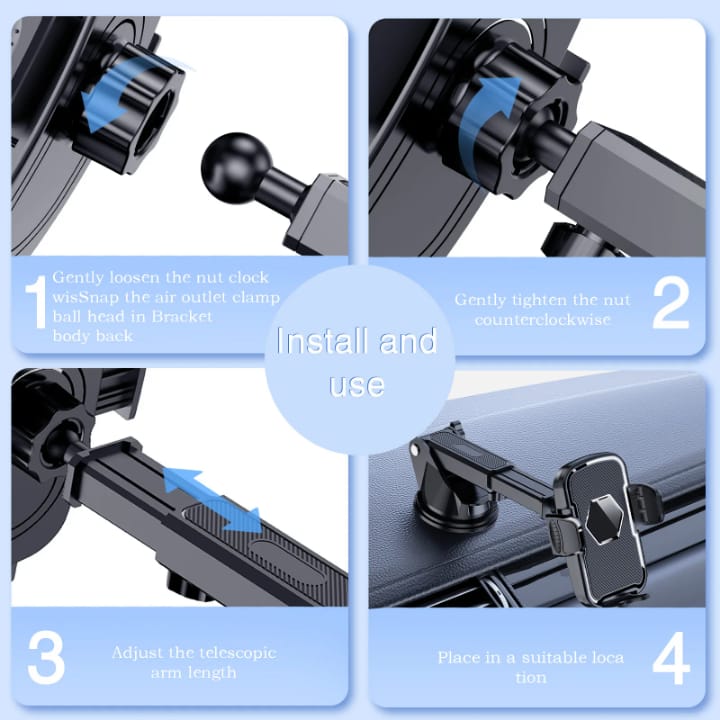 1 Gently loosen the nut clock wisSnap the air outlet clamp ball head in Bracket body back

Gently tighten the nut counterclockwise 2

Install and use

3 Adjust the telescopic arm length

Place in a suitable loca tion 4