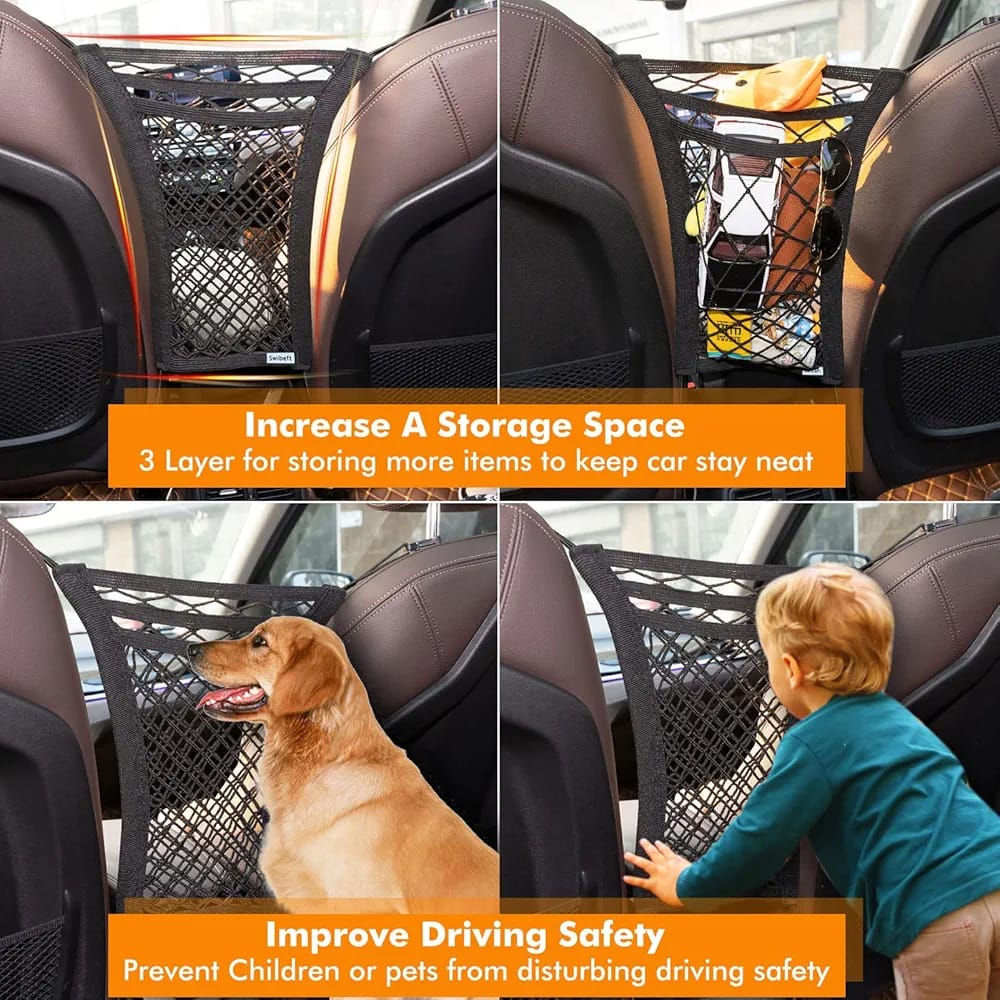 Swibeft

Increase A Storage Space
3 Layer for storing more items to keep car stay neat

Improve Driving Safety
Prevent Children or pets from disturbing driving safety