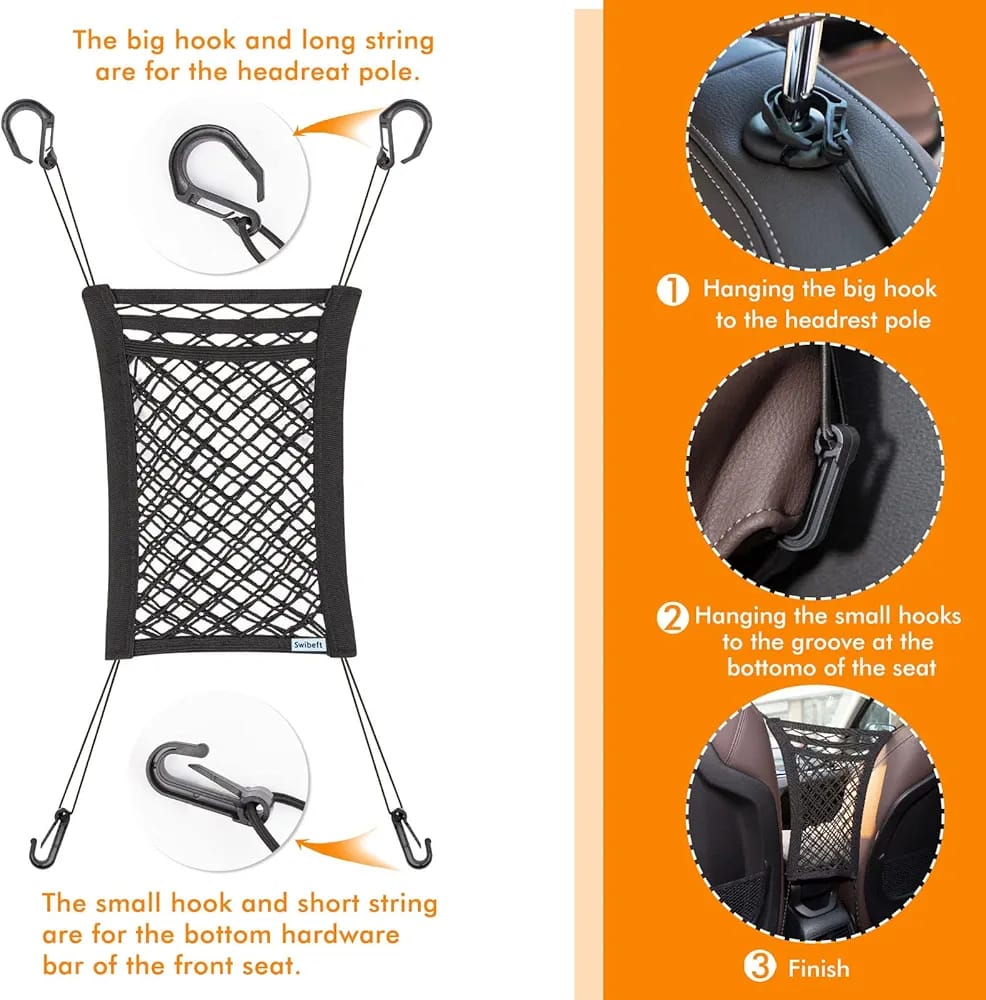 The big hook and long string are for the headreat pole.

Swibeft

The small hook and short string are for the bottom hardware bar of the front seat.

1 Hanging the big hook to the headrest pole

2 Hanging the small hooks to the groove at the bottomo of the seat

3 Finish